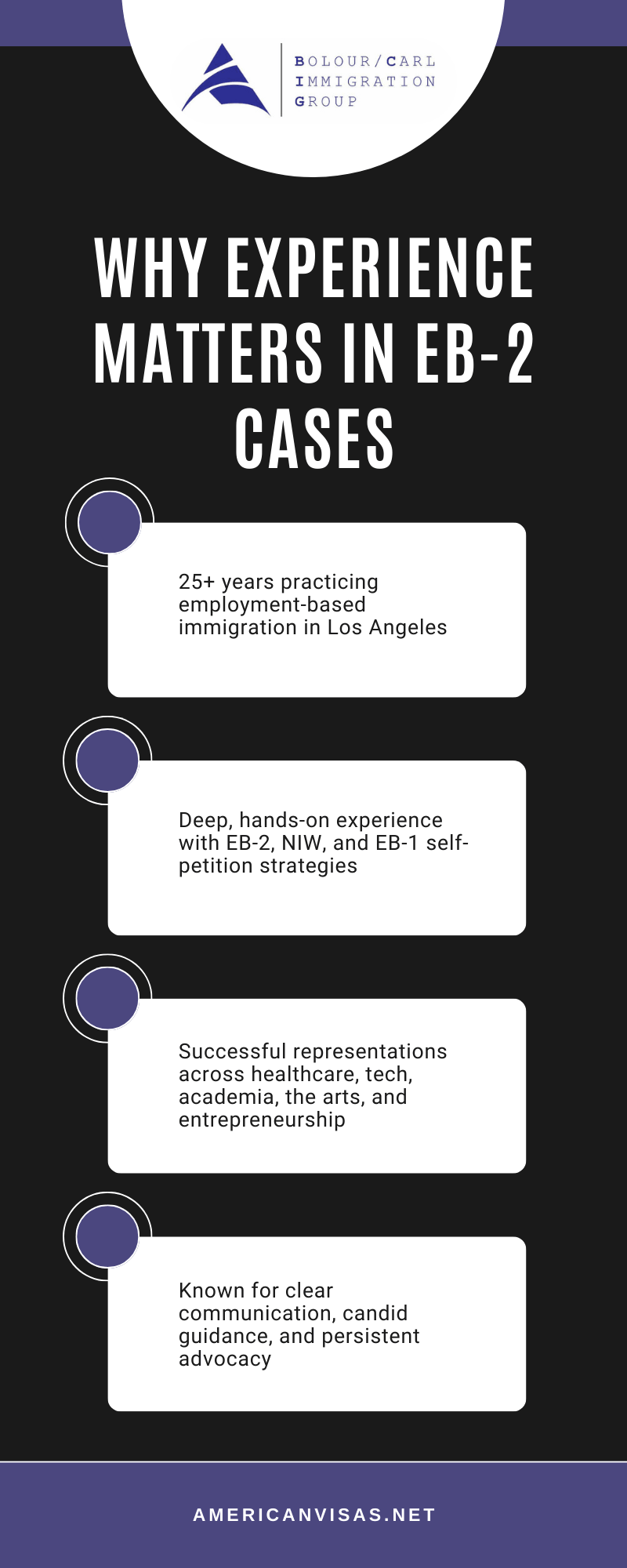 BOLOUR/CARL
IMMIGRATION
GROUP

WHY EXPERIENCE MATTERS IN EB-2 CASES

25+ years practicing employment-based immigration in Los Angeles

Deep, hands-on experience with EB-2, NIW, and EB-1 self-petition strategies

Successful representations across healthcare, tech, academia, the arts, and entrepreneurship

Known for clear communication, candid guidance, and persistent advocacy

AMERICANVISAS.NET